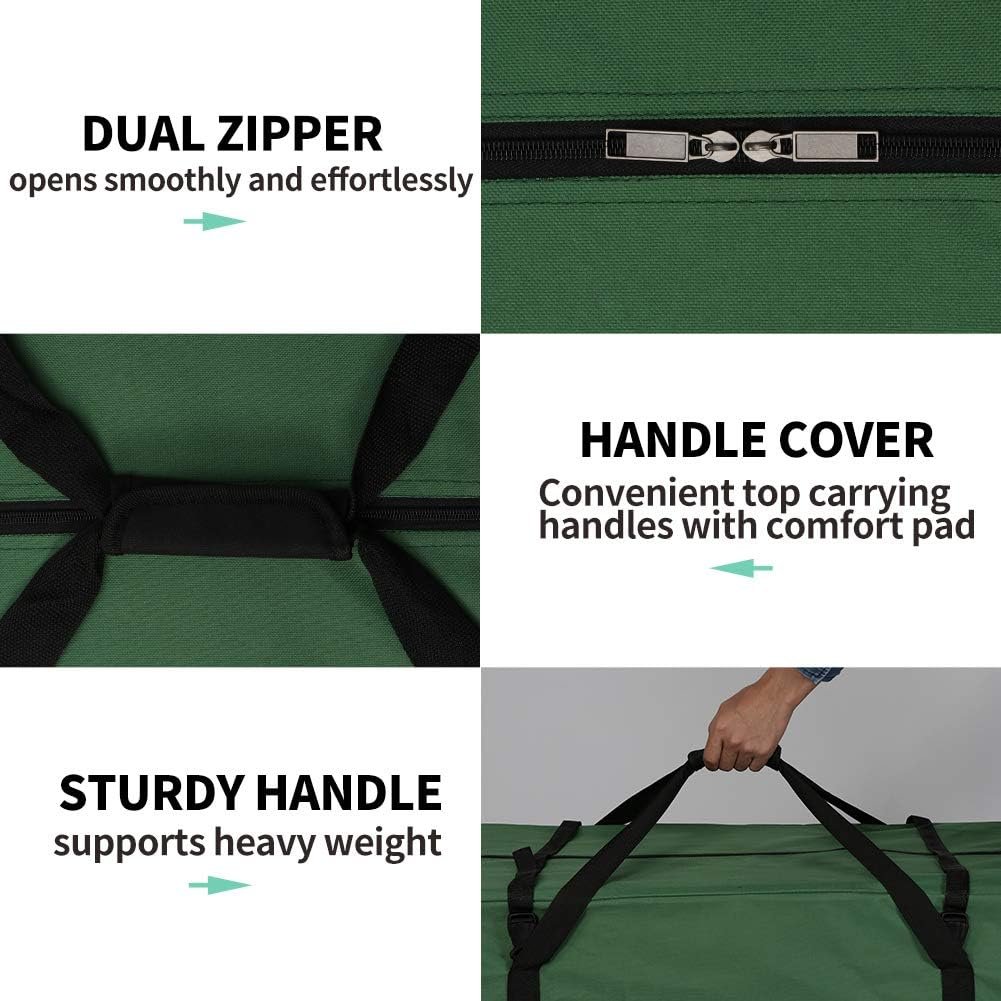 DUAL ZIPPER
opens smoothly and effortlessly

HANDLE COVER
Convenient top carrying handles with comfort pad

STURDY HANDLE
supports heavy weight