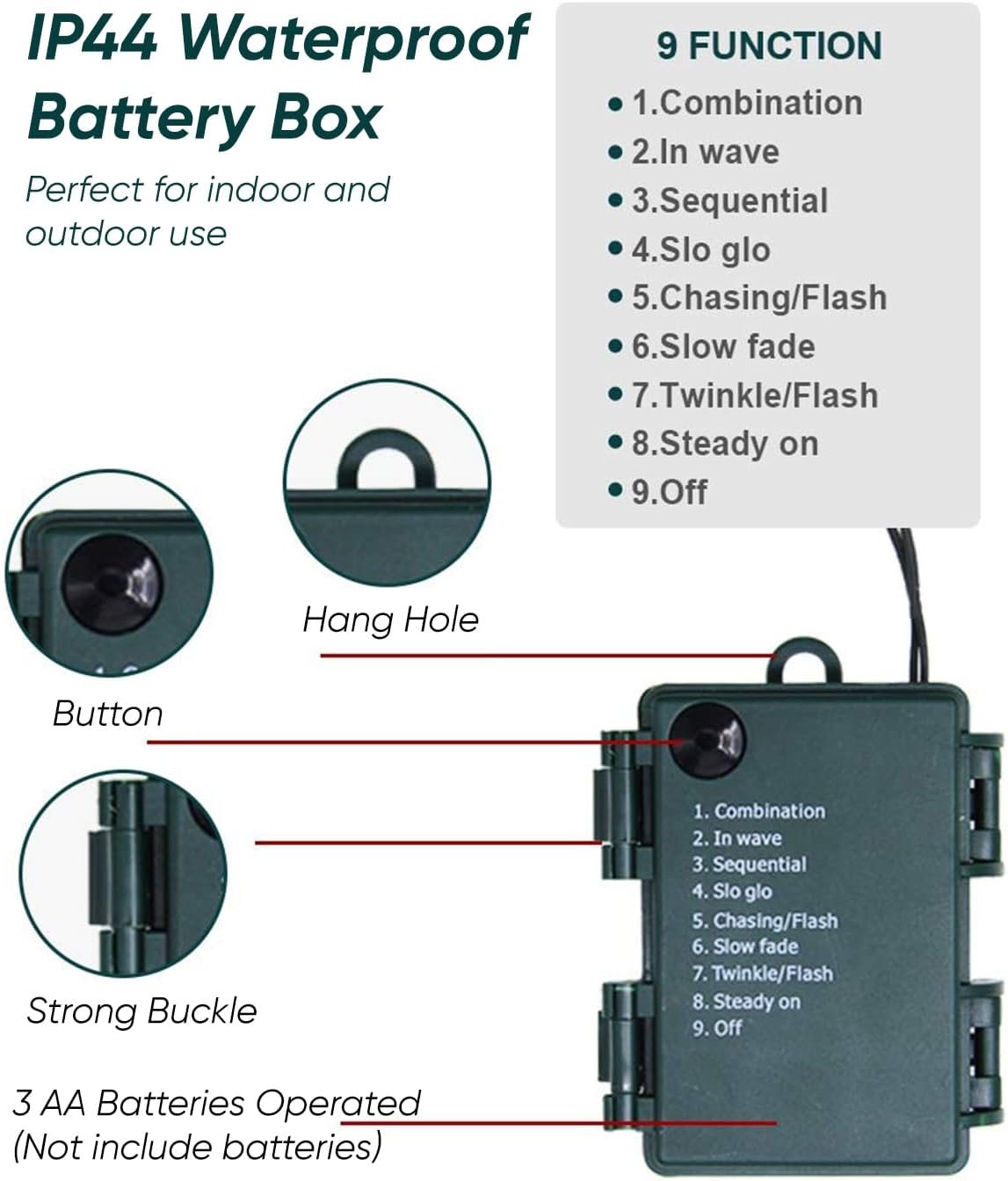 IP44 Waterproof Battery Box

Perfect for indoor and outdoor use

9 FUNCTION

• 1.Combination
• 2.In wave
• 3.Sequential
• 4.Slo glo
• 5.Chasing/Flash
• 6.Slow fade
• 7.Twinkle/Flash
• 8.Steady on
• 9.Off

Hang Hole

Button

Strong Buckle

3 AA Batteries Operated (Not include batteries)

1. Combination
2. In wave
3. Sequential
4. Slo glo
5. Chasing/Flash
6. Slow fade
7. Twinkle/Flash
8. Steady on
9. Off