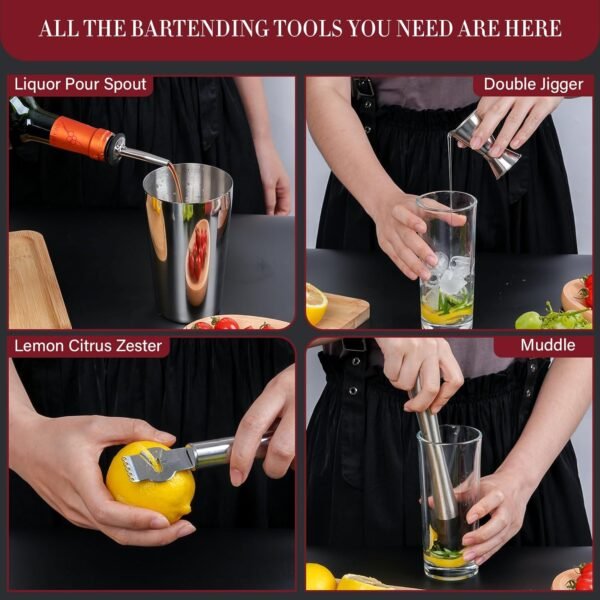 ALL THE BARTENDING TOOLS YOU NEED ARE HERE

Liquor Pour Spout

Double Jigger

Lemon Citrus Zester

Muddle