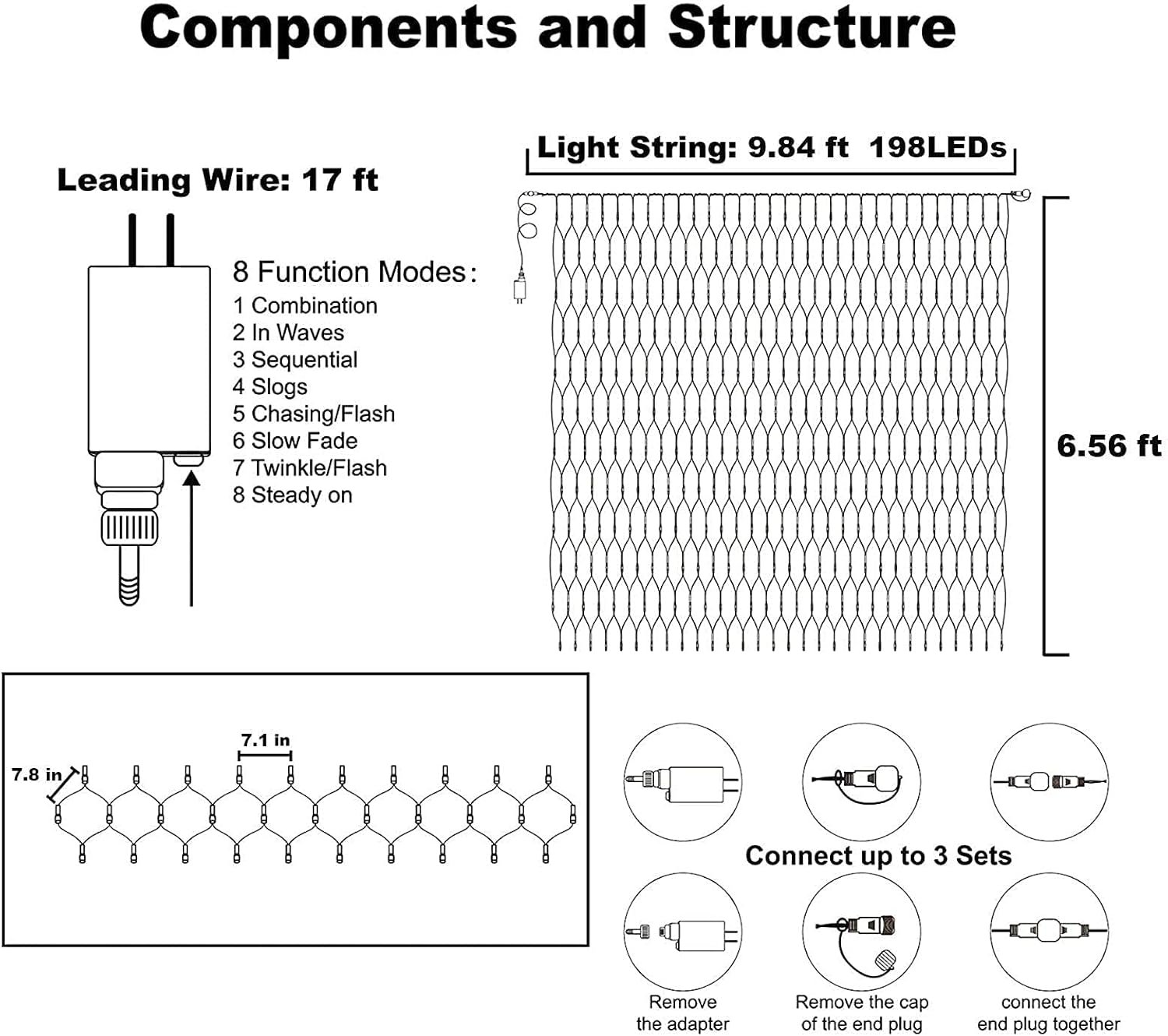 Components and Structure

Leading Wire: 17 ft

8 Function Modes:
1 Combination
2 In Waves
3 Sequential
4 Slogs
5 Chasing/Flash
6 Slow Fade
7 Twinkle/Flash
8 Steady on

Light String: 9.84 ft 198LEDs

6.56 ft

7.1 in

7.8 in

Connect up to 3 Sets

Remove the adapter

Remove the cap of the end plug

connect the end plug together