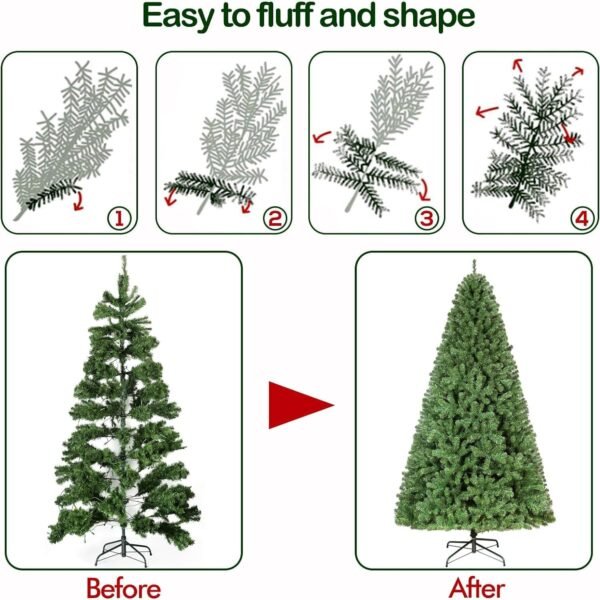 Easy to fluff and shape

1

2

3

4

Before

After