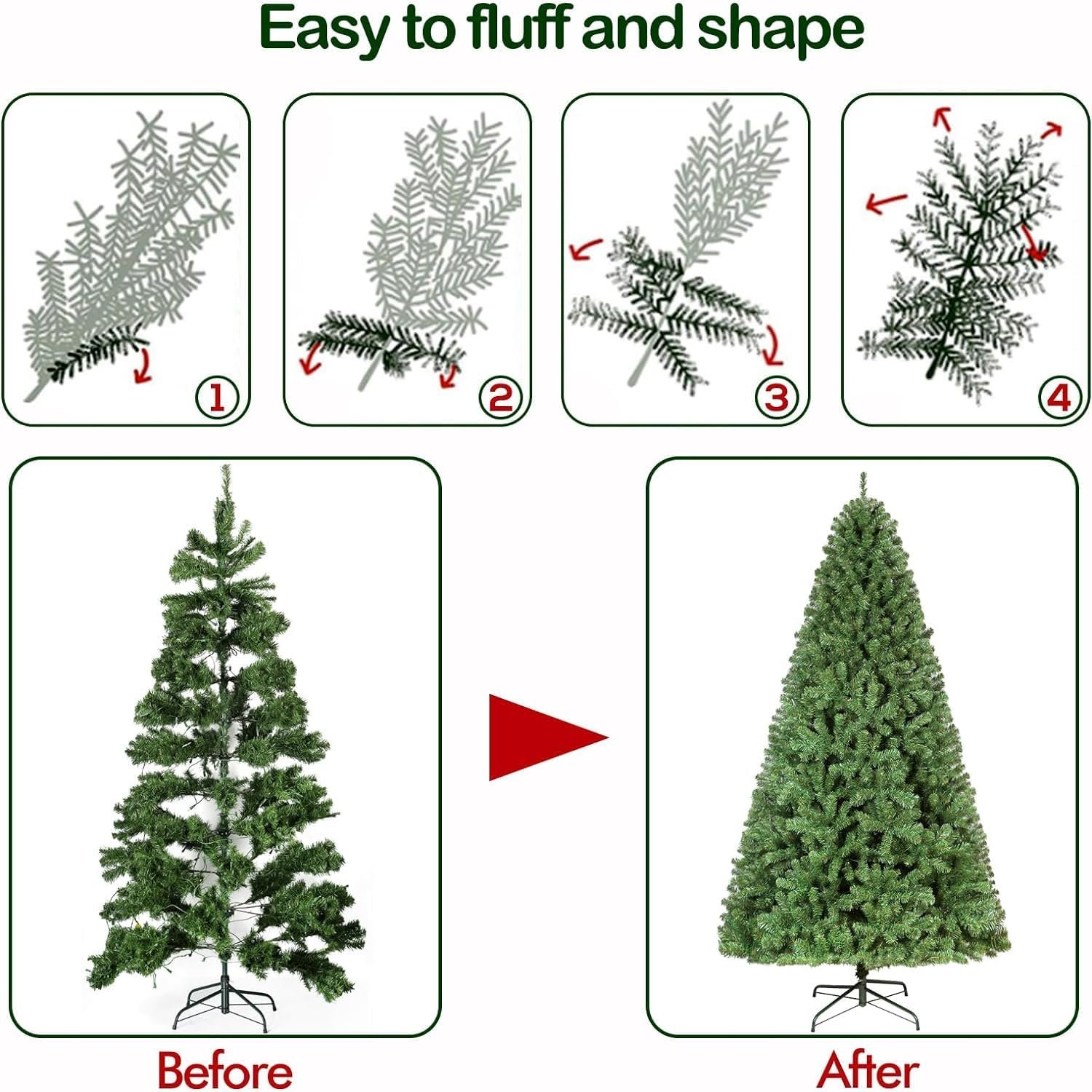 Easy to fluff and shape

1

2

3

4

Before

After