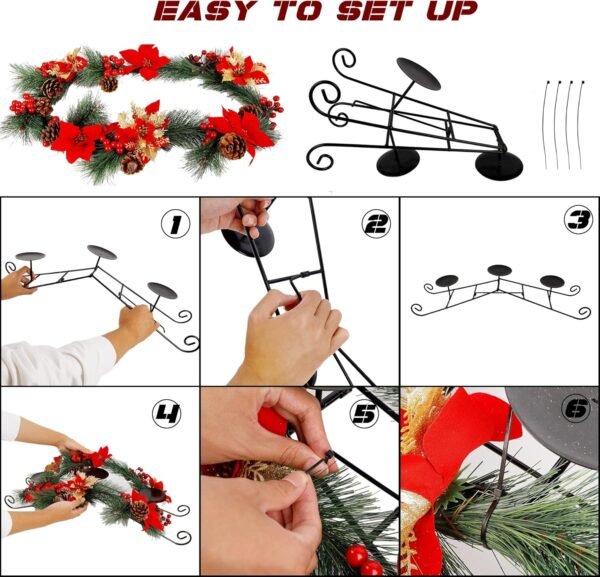 EASY TO SET UP

1

2

3

4

5

6