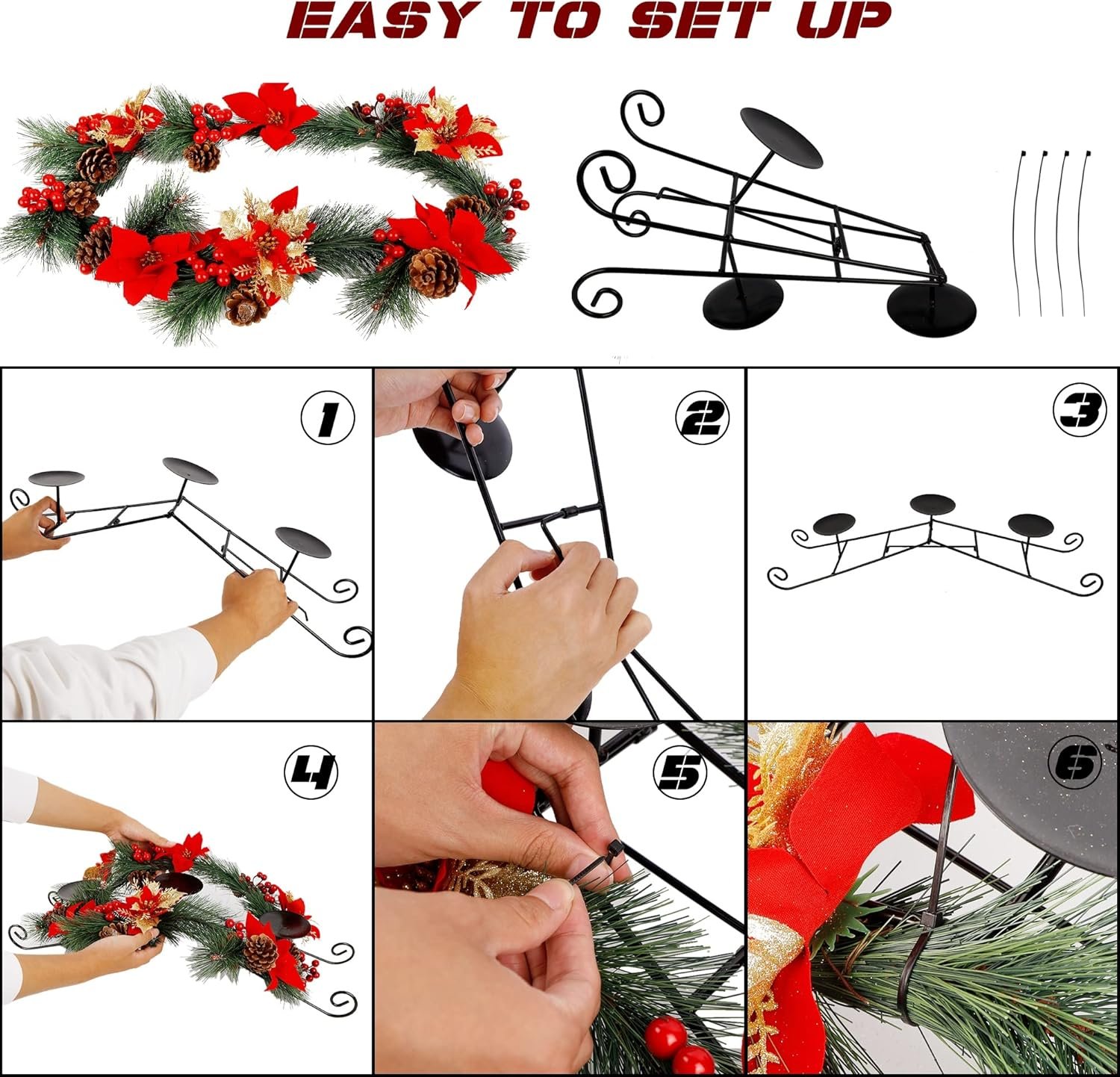 EASY TO SET UP

1

2

3

4

5

6