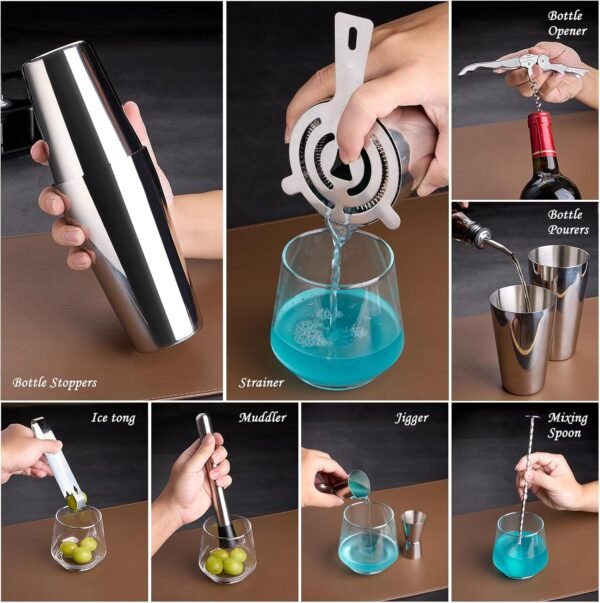 Bottle Stoppers

Strainer

Bottle Opener

Bottle Pourers

Ice tong

Muddler

Jigger

Mixing Spoon