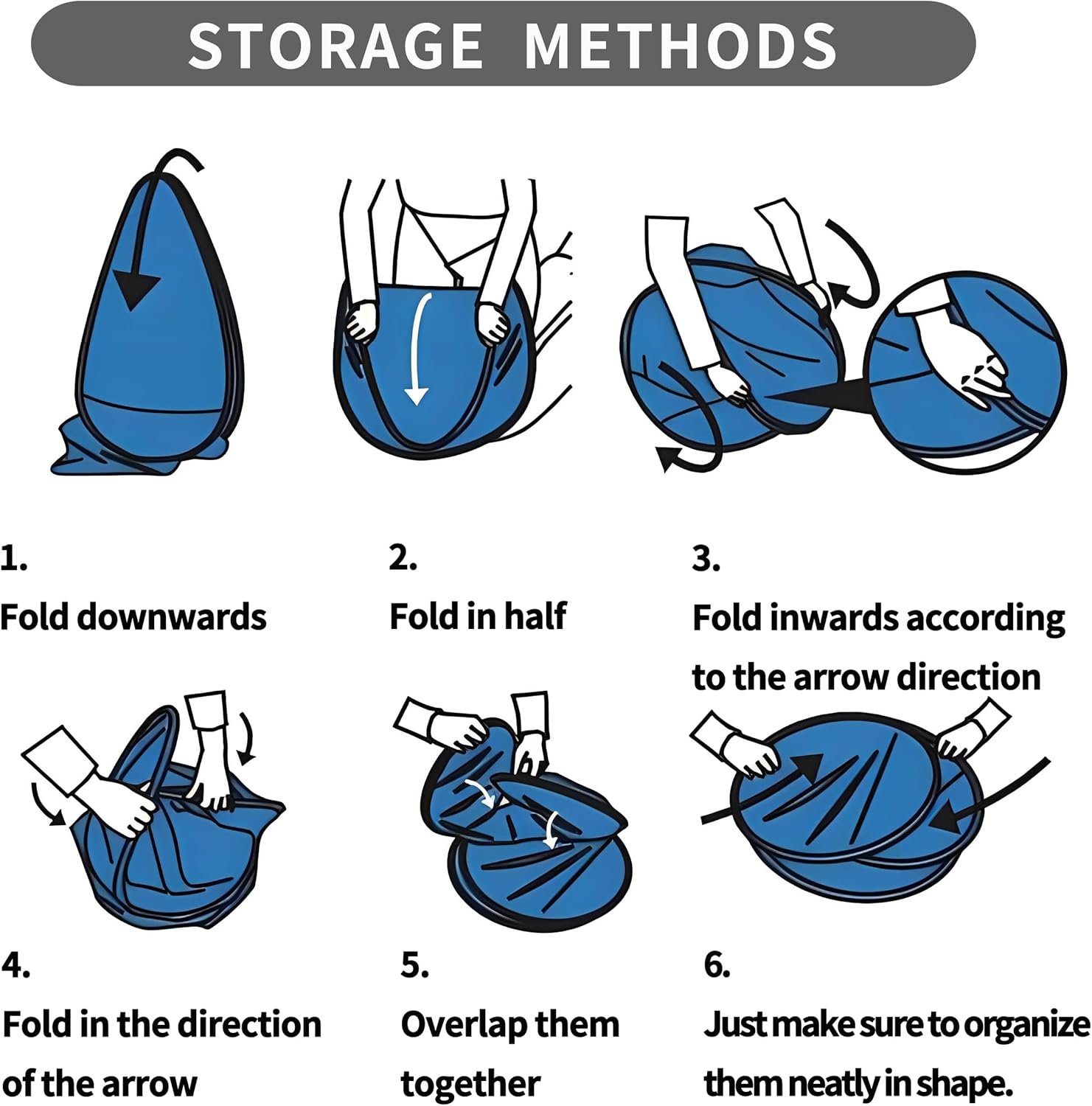 STORAGE METHODS

1.
Fold downwards

2.
Fold in half

3.
Fold inwards according to the arrow direction

4.
Fold in the direction of the arrow

5.
Overlap them together

6.
Just make sure to organize them neatly in shape.