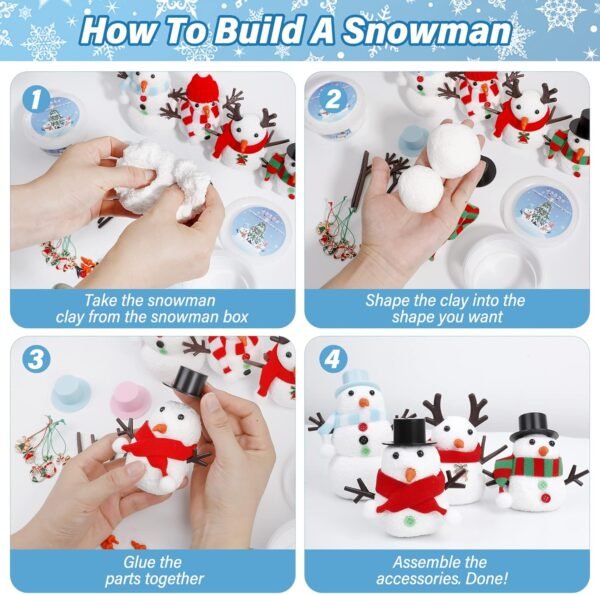 How To Build A Snowman

1

Take the snowman clay from the snowman box

2

Shape the clay into the shape you want

3

Glue the parts together

4

Assemble the accessories. Done!