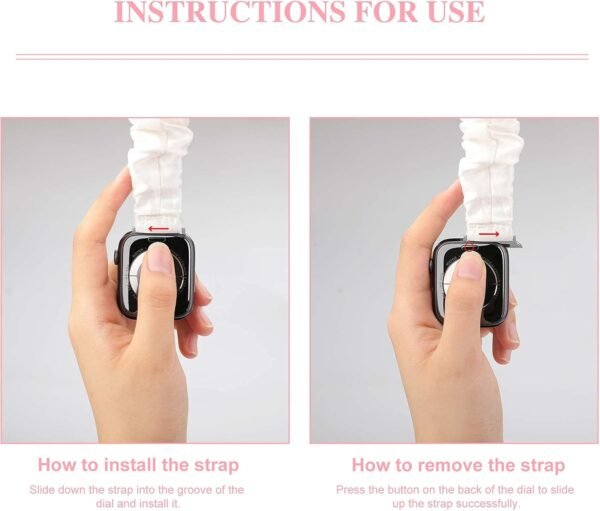 INSTRUCTIONS FOR USE

How to install the strap

Slide down the strap into the groove of the dial and install it.

How to remove the strap

Press the button on the back of the dial to slide up the strap successfully.