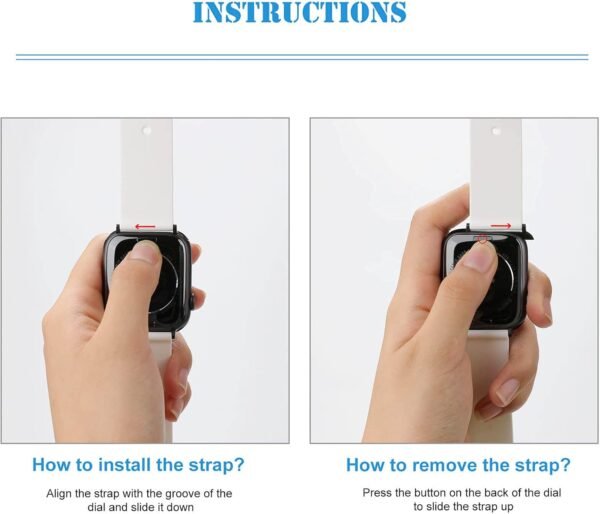 INSTRUCTIONS

How to install the strap?

Align the strap with the groove of the dial and slide it down

How to remove the strap?

Press the button on the back of the dial to slide the strap up