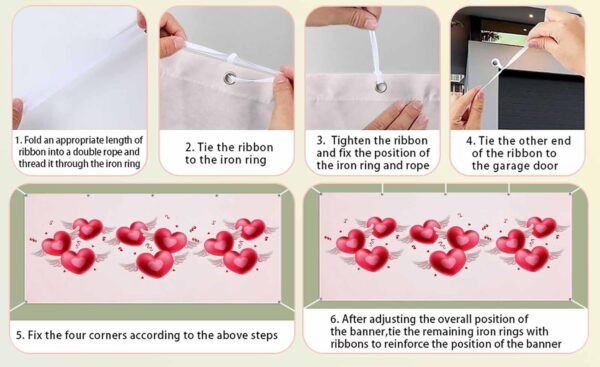 1. Fold an appropriate length of ribbon into a double rope and thread it through the iron ring

2. Tie the ribbon to the iron ring

3. Tighten the ribbon and fix the position of the iron ring and rope

4. Tie the other end of the ribbon to the garage door

5. Fix the four corners according to the above steps

6. After adjusting the overall position of the banner,tie the remaining iron rings with ribbons to reinforce the position of the banner