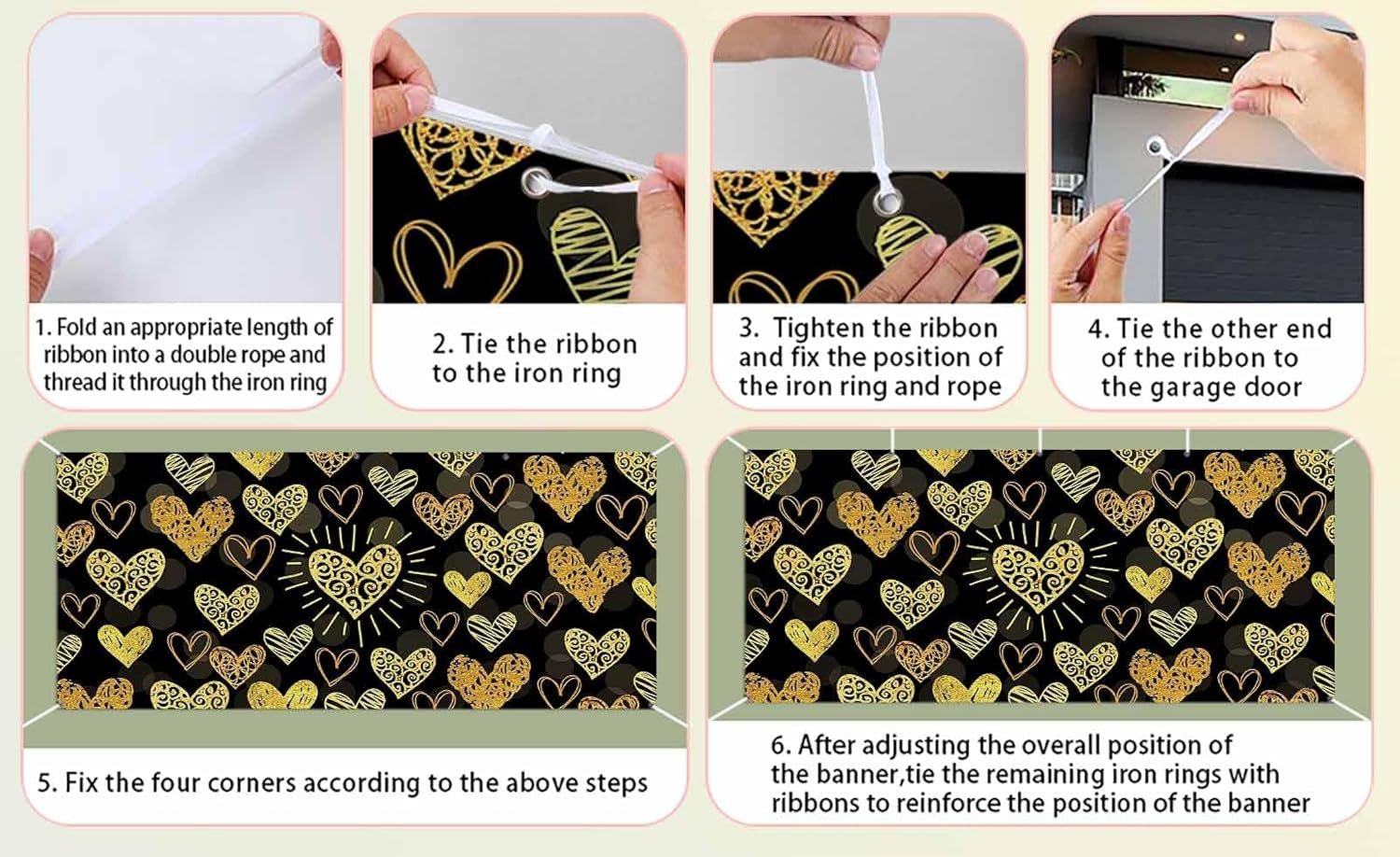 1. Fold an appropriate length of ribbon into a double rope and thread it through the iron ring

2. Tie the ribbon to the iron ring

3. Tighten the ribbon and fix the position of the iron ring and rope

4. Tie the other end of the ribbon to the garage door

5. Fix the four corners according to the above steps

6. After adjusting the overall position of the banner,tie the remaining iron rings with ribbons to reinforce the position of the banner