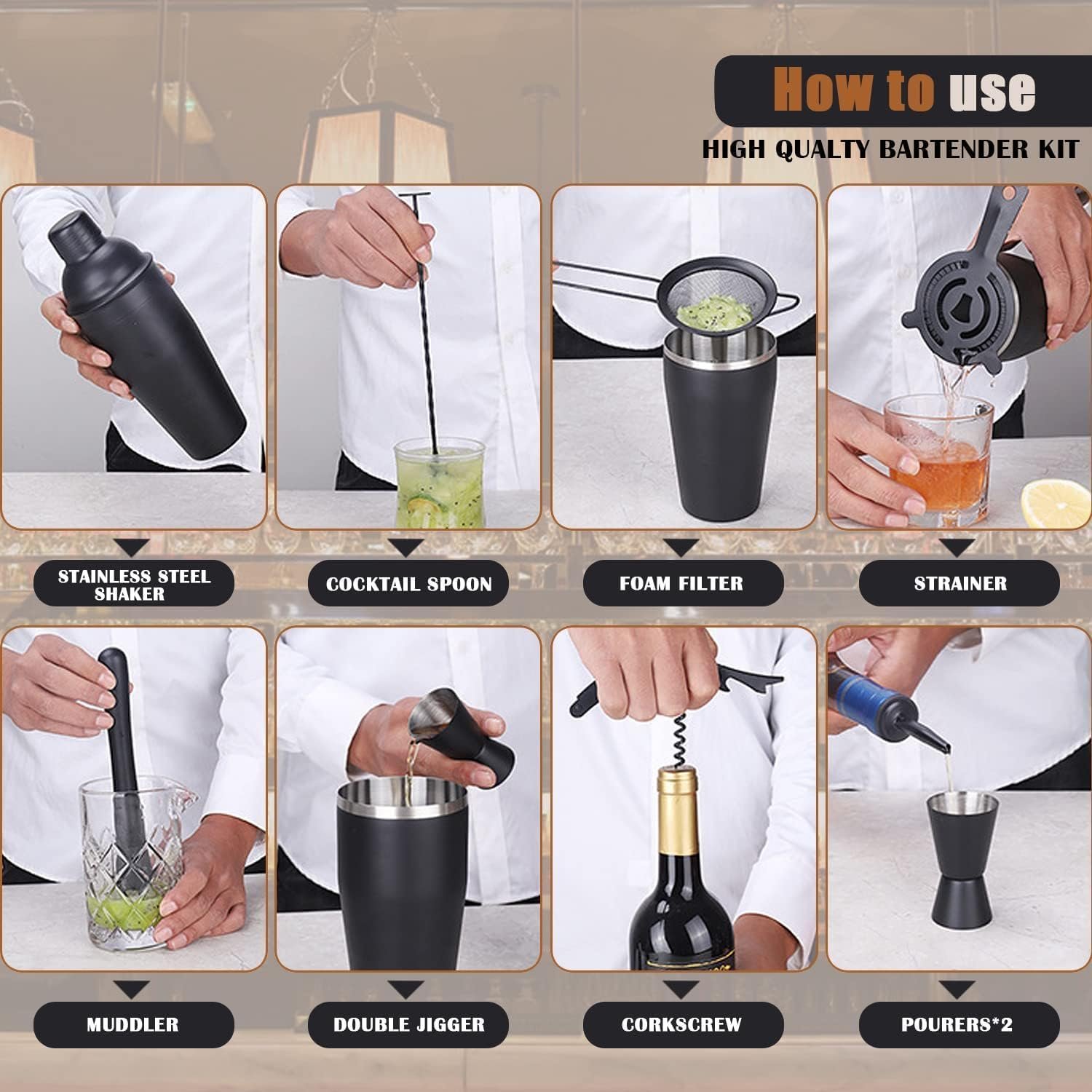 How to use

HIGH QUALTY BARTENDER KIT

STAINLESS STEEL SHAKER

COCKTAIL SPOON

FOAM FILTER

STRAINER

MUDDLER

DOUBLE JIGGER

CORKSCREW

POURERS*2