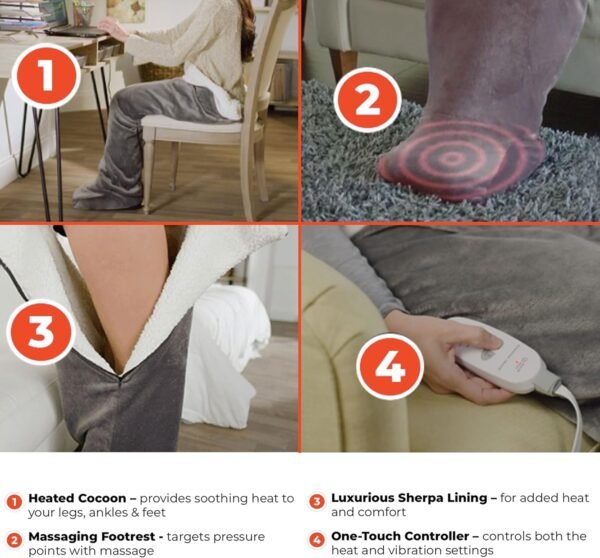 1

2

3

4

1 **Heated Cocoon –** provides soothing heat to your legs, ankles & feet

2 **Massaging Footrest -** targets pressure points with massage

3 **Luxurious Sherpa Lining –** for added heat and comfort

4 **One-Touch Controller –** controls both the heat and vibration settings