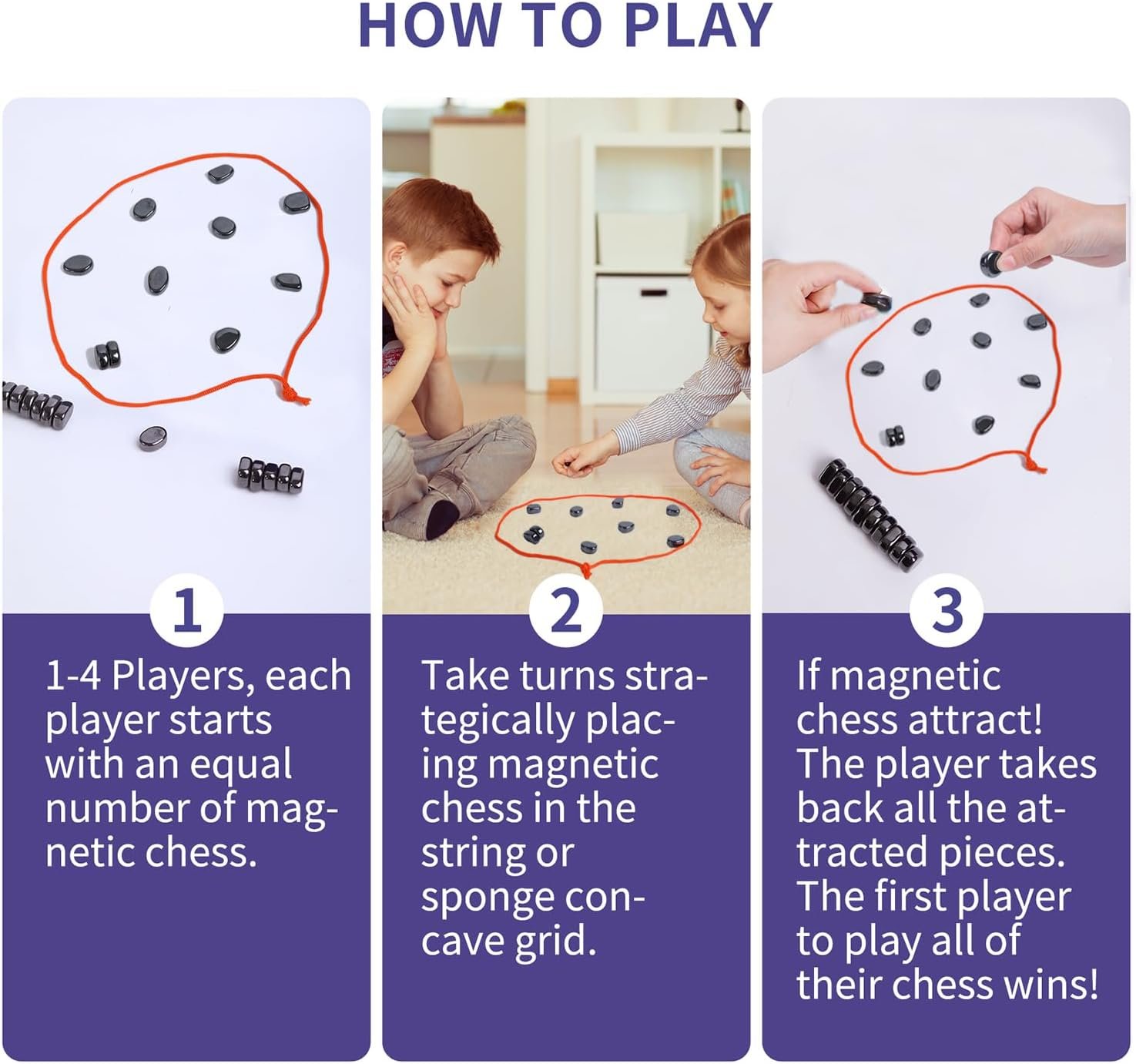 HOW TO PLAY

1

1-4 Players, each player starts with an equal number of magnetic chess.

2

Take turns strategically placing magnetic chess in the string or sponge concave grid.

3

If magnetic chess attract! The player takes back all the attracted pieces. The first player to play all of their chess wins!