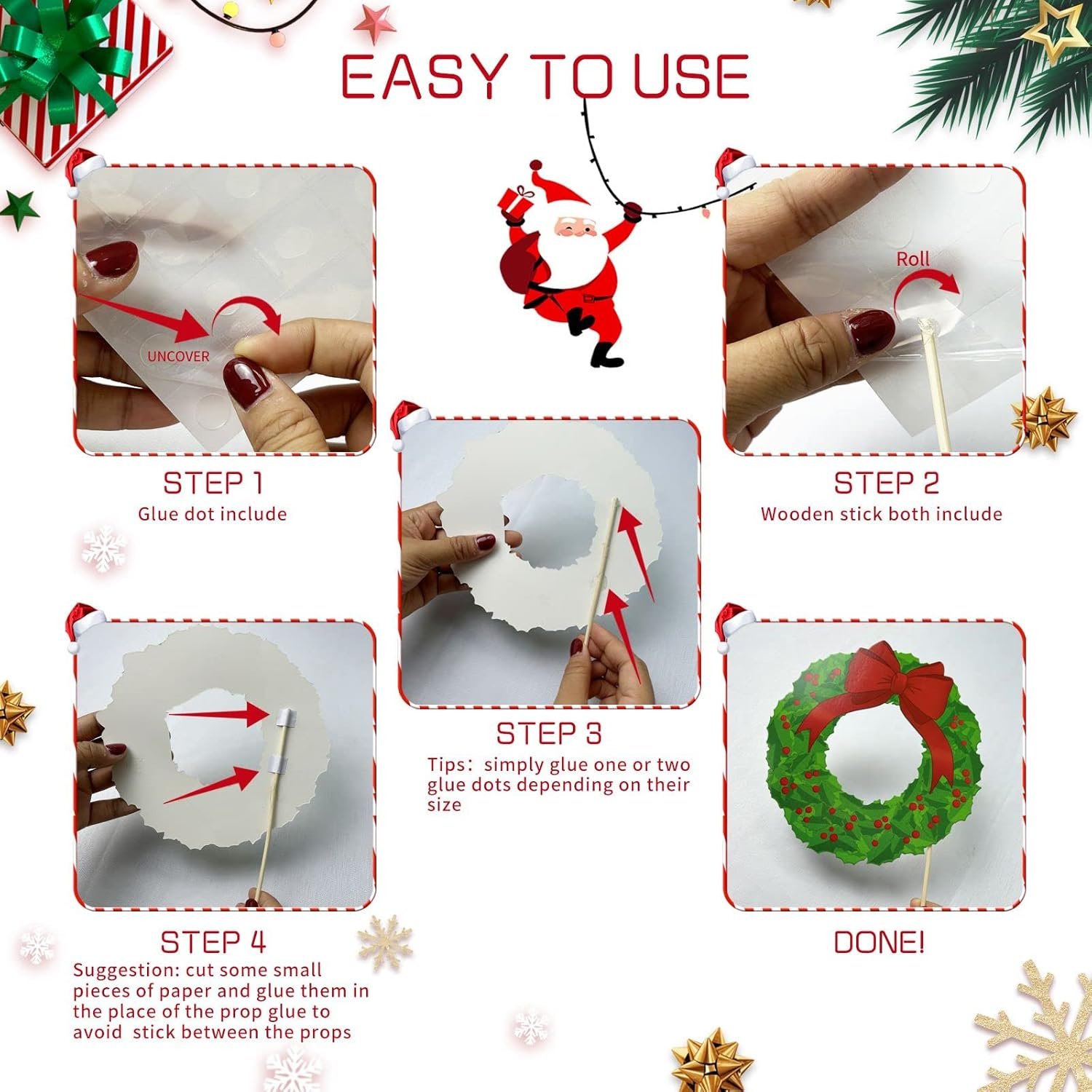 EASY TO USE

UNCOVER

STEP 1
Glue dot include

Roll

STEP 2
Wooden stick both include

STEP 3
Tips: simply glue one or two glue dots depending on their size

STEP 4
Suggestion: cut some small pieces of paper and glue them in the place of the prop glue to avoid stick between the props

DONE!