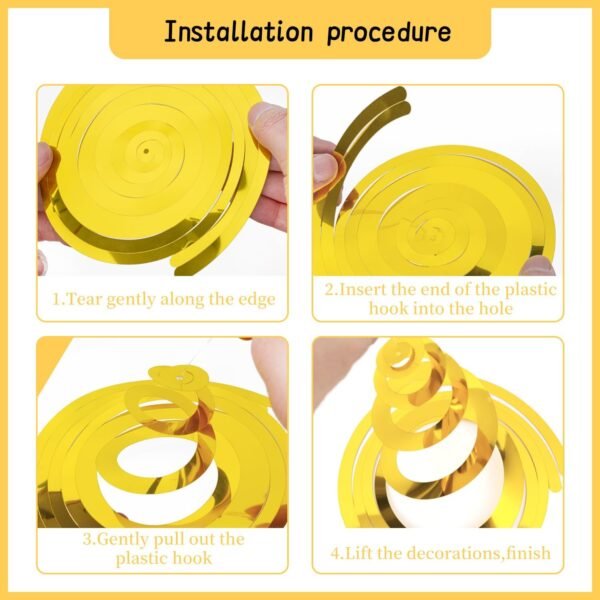 Installation procedure

1.Tear gently along the edge

2.Insert the end of the plastic hook into the hole

3.Gently pull out the plastic hook

4.Lift the decorations,finish