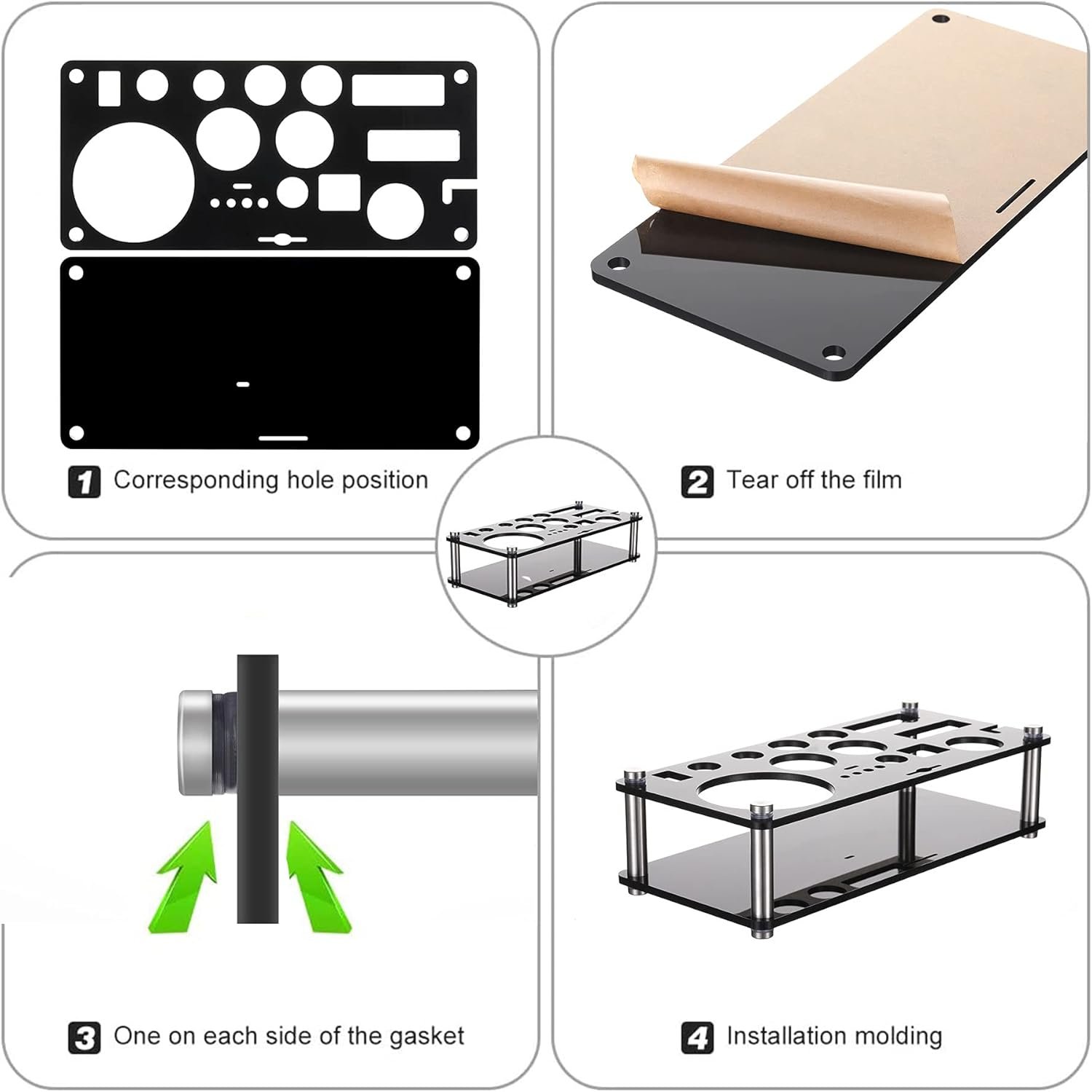 1 Corresponding hole position

2 Tear off the film

3 One on each side of the gasket

4 Installation molding