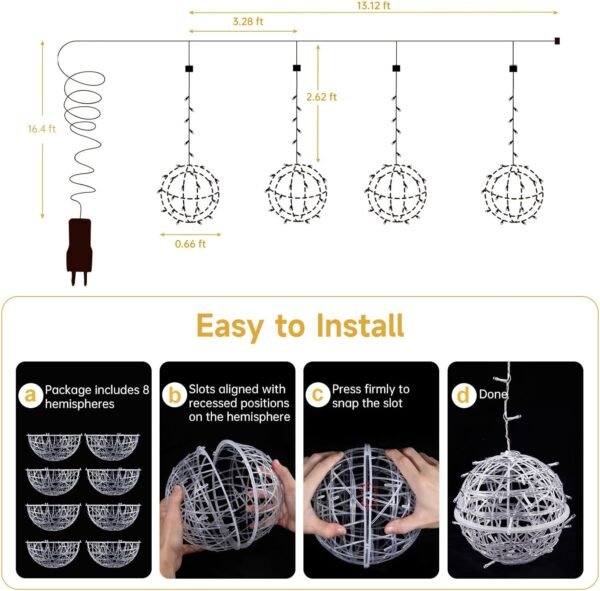 13.12 ft

3.28 ft

16.4 ft

2.62 ft

0.66 ft

Easy to Install

a Package includes 8 hemispheres

b Slots aligned with recessed positions on the hemisphere

c Press firmly to snap the slot

d Done