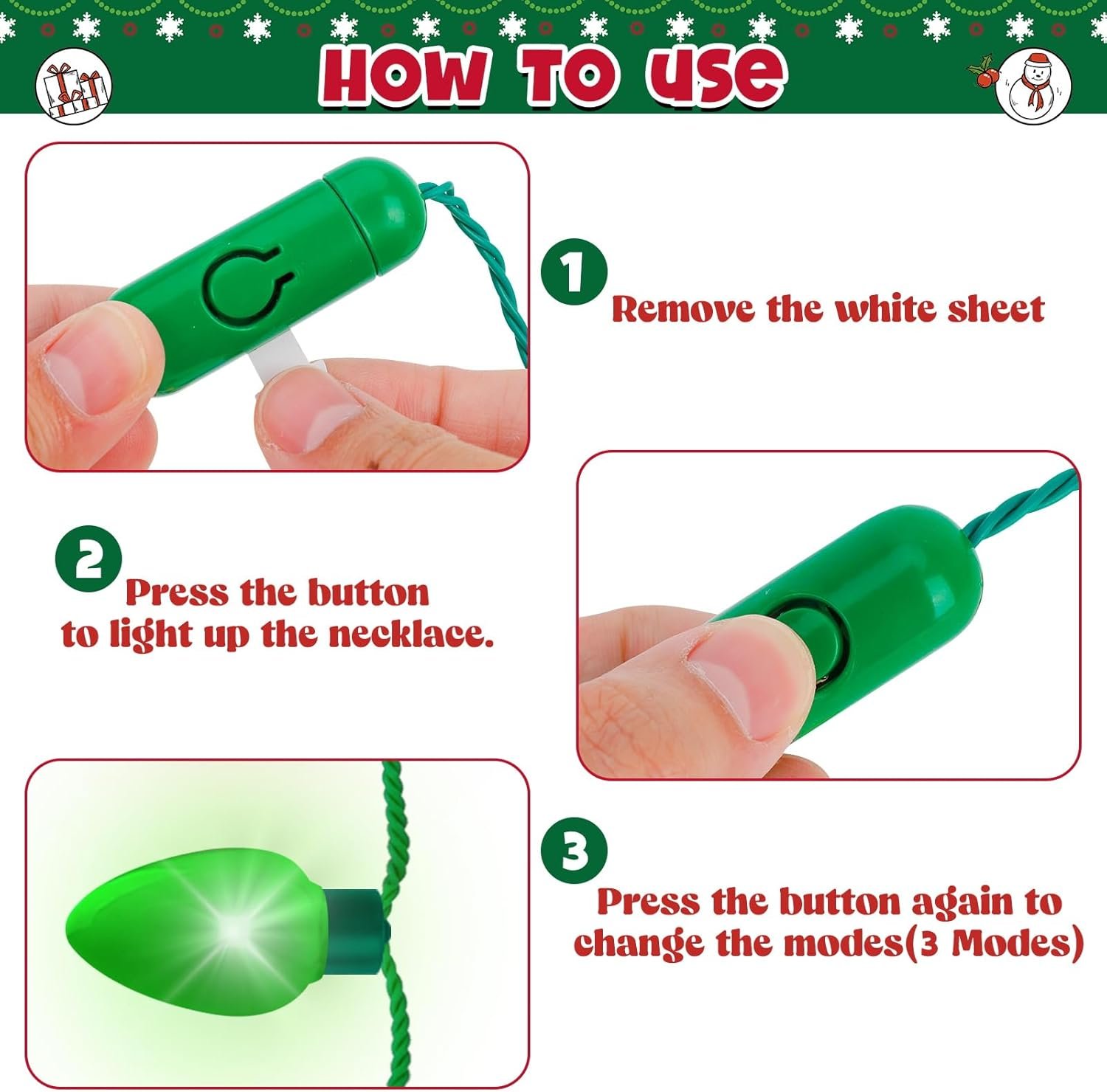 HOW TO USE

1
Remove the white sheet

2
Press the button to light up the necklace.

3
Press the button again to change the modes(3 Modes)