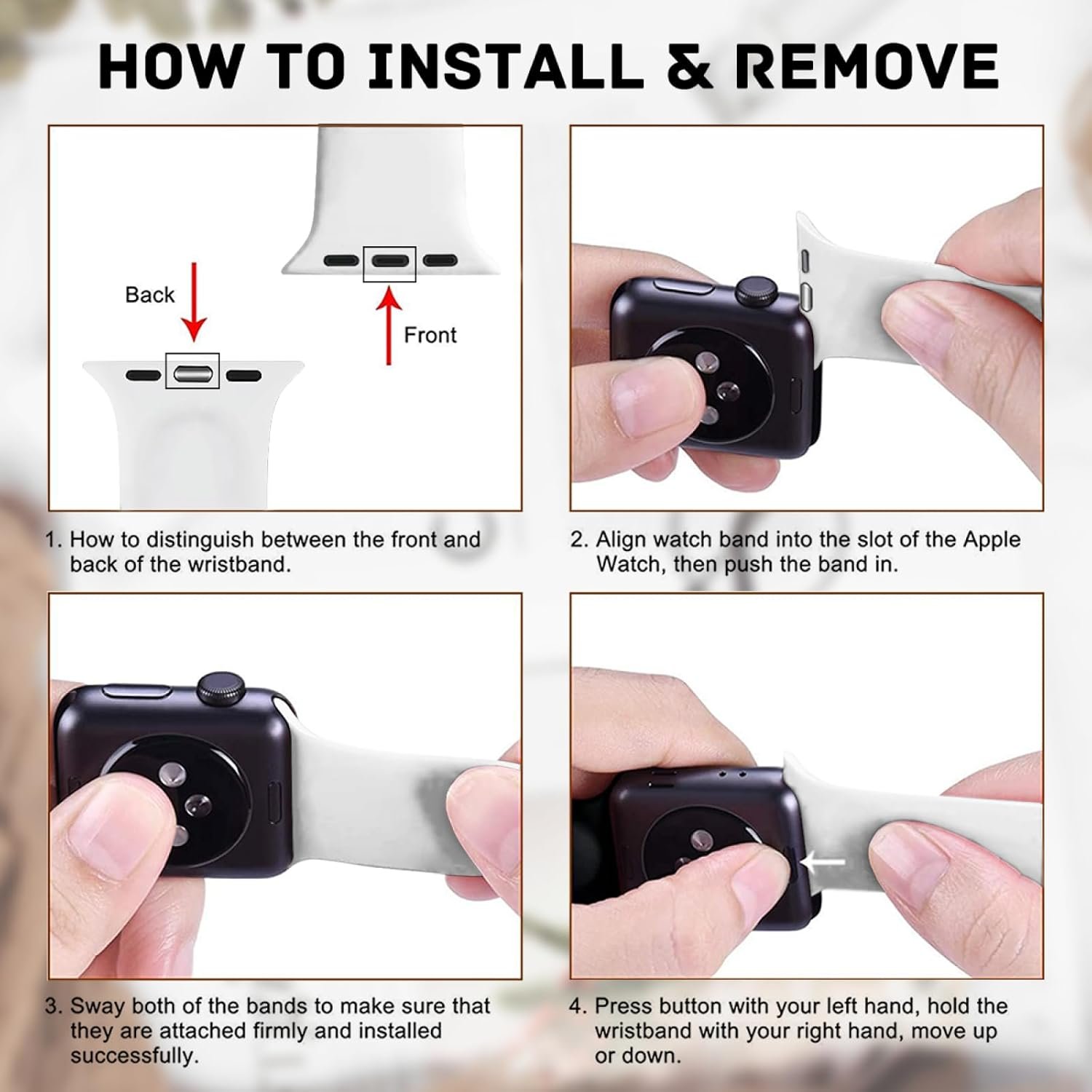 HOW TO INSTALL & REMOVE

Back

Front

1. How to distinguish between the front and back of the wristband.

2. Align watch band into the slot of the Apple Watch, then push the band in.

3. Sway both of the bands to make sure that they are attached firmly and installed successfully.

4. Press button with your left hand, hold the wristband with your right hand, move up or down.