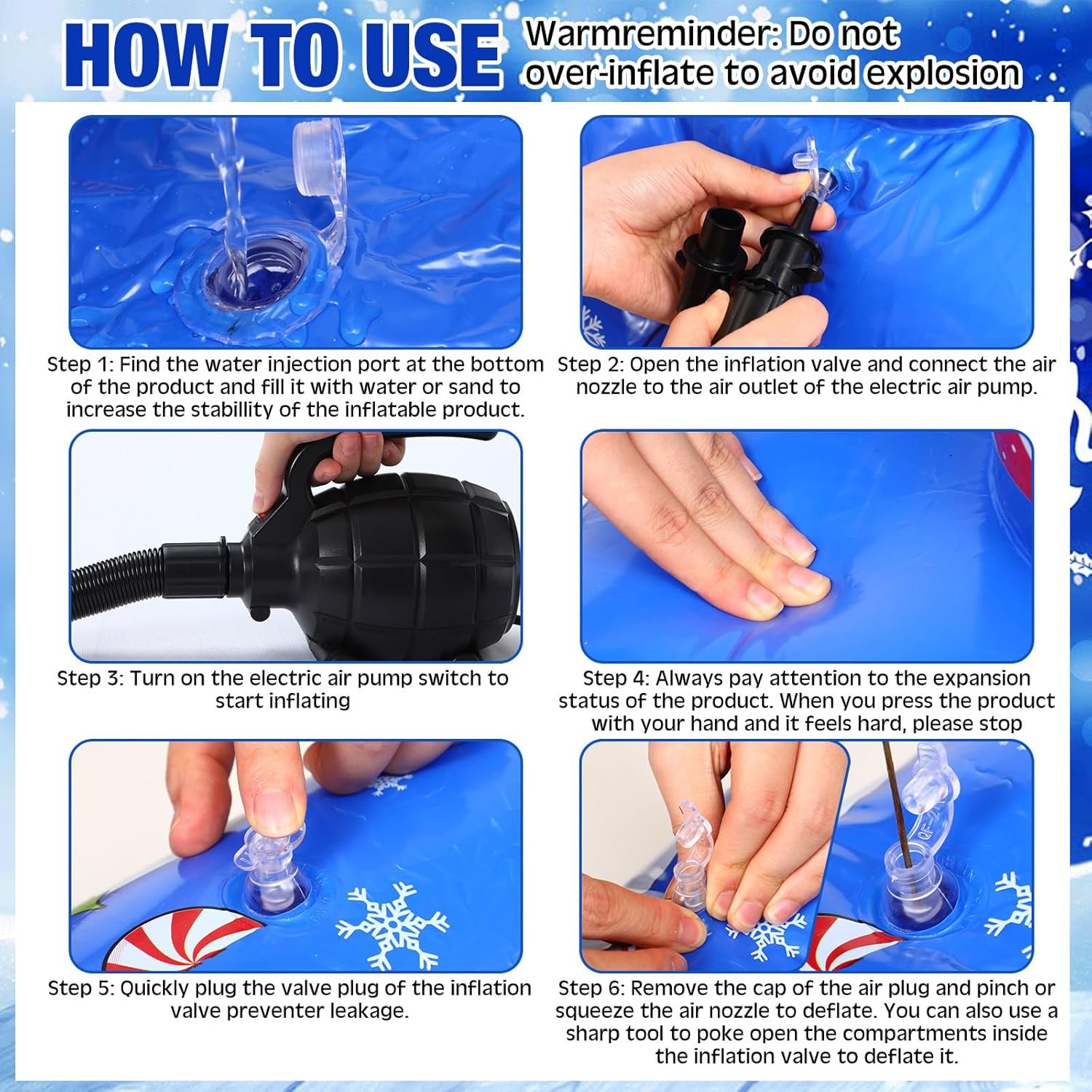 HOW TO USE

Warmreminder: Do not over-inflate to avoid explosion

Step 1: Find the water injection port at the bottom of the product and fill it with water or sand to increase the stabillity of the inflatable product.

Step 2: Open the inflation valve and connect the air nozzle to the air outlet of the electric air pump.

Step 3: Turn on the electric air pump switch to start inflating

Step 4: Always pay attention to the expansion status of the product. When you press the product with your hand and it feels hard, please stop

Step 5: Quickly plug the valve plug of the inflation valve preventer leakage.

Step 6: Remove the cap of the air plug and pinch or squeeze the air nozzle to deflate. You can also use a sharp tool to poke open the compartments inside the inflation valve to deflate it.