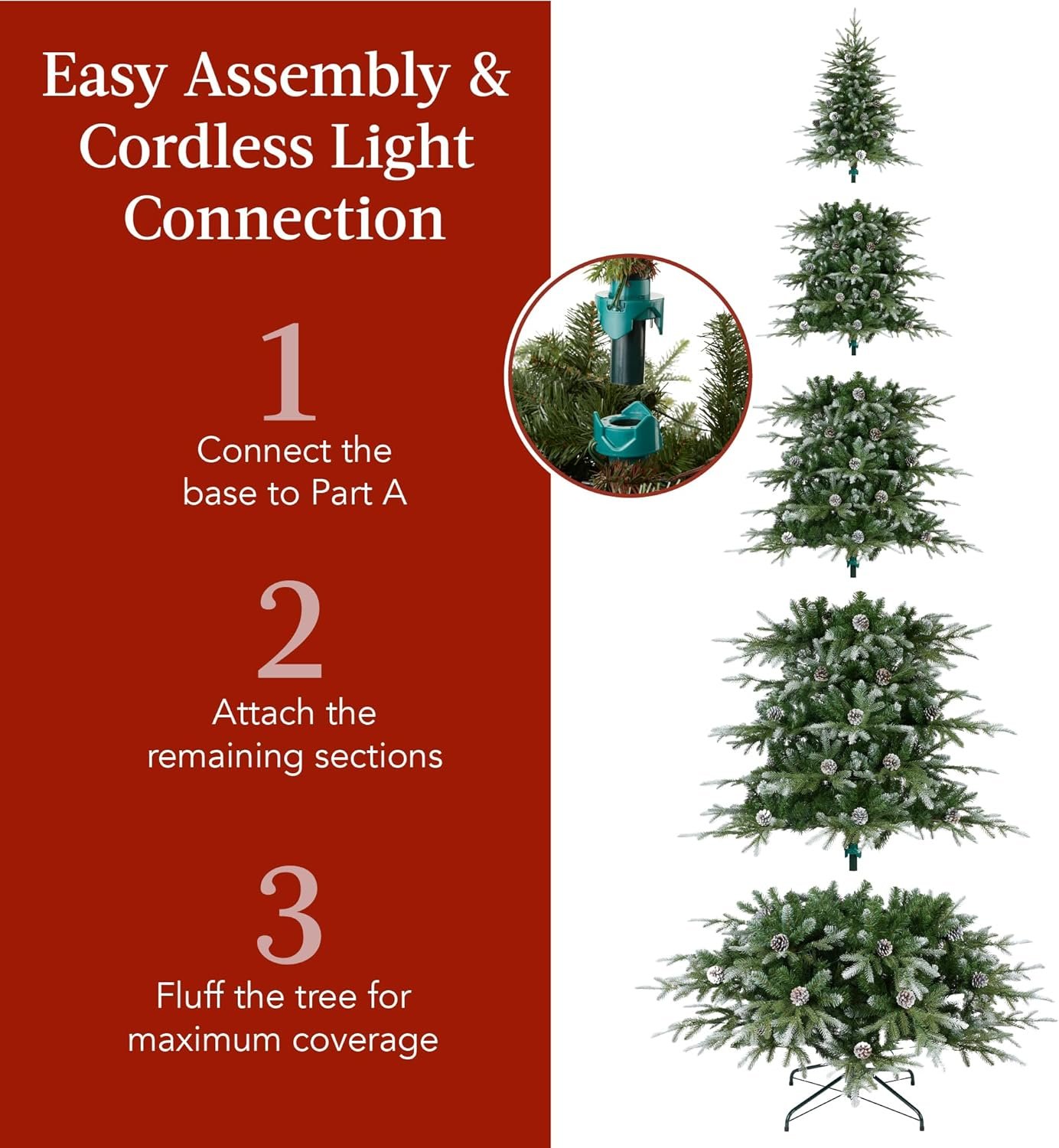 Easy Assembly & Cordless Light Connection

1

Connect the base to Part A

2

Attach the remaining sections

3

Fluff the tree for maximum coverage