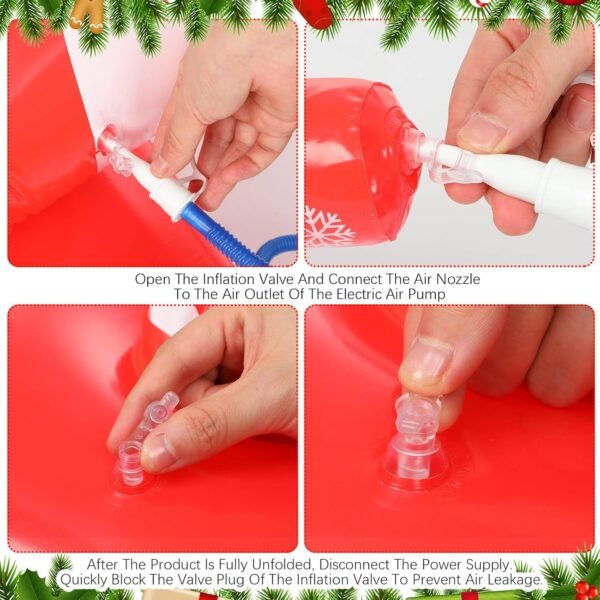 Open The Inflation Valve And Connect The Air Nozzle To The Air Outlet Of The Electric Air Pump

After The Product Is Fully Unfolded, Disconnect The Power Supply. Quickly Block The Valve Plug Of The Inflation Valve To Prevent Air Leakage.