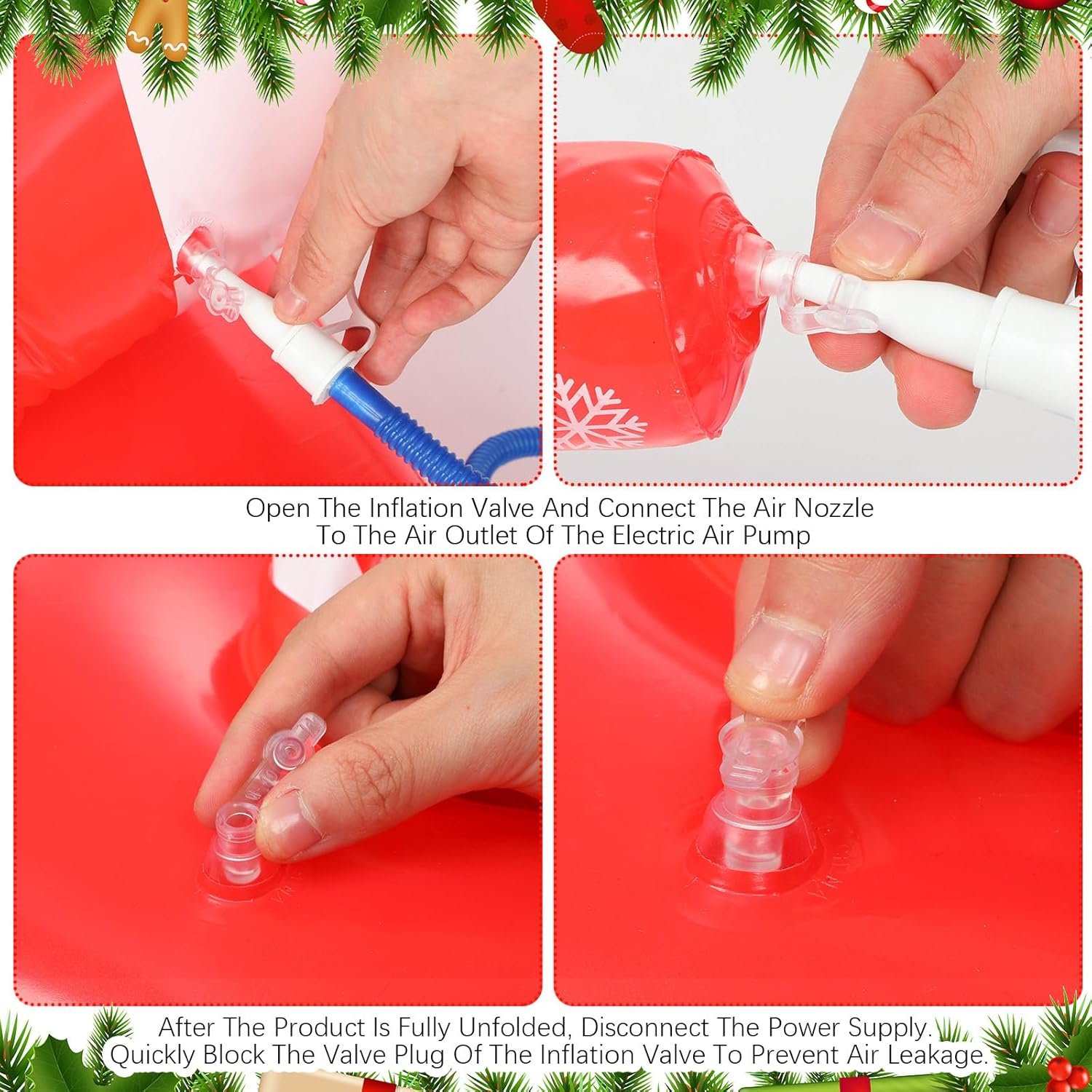 Open The Inflation Valve And Connect The Air Nozzle To The Air Outlet Of The Electric Air Pump

After The Product Is Fully Unfolded, Disconnect The Power Supply. Quickly Block The Valve Plug Of The Inflation Valve To Prevent Air Leakage.