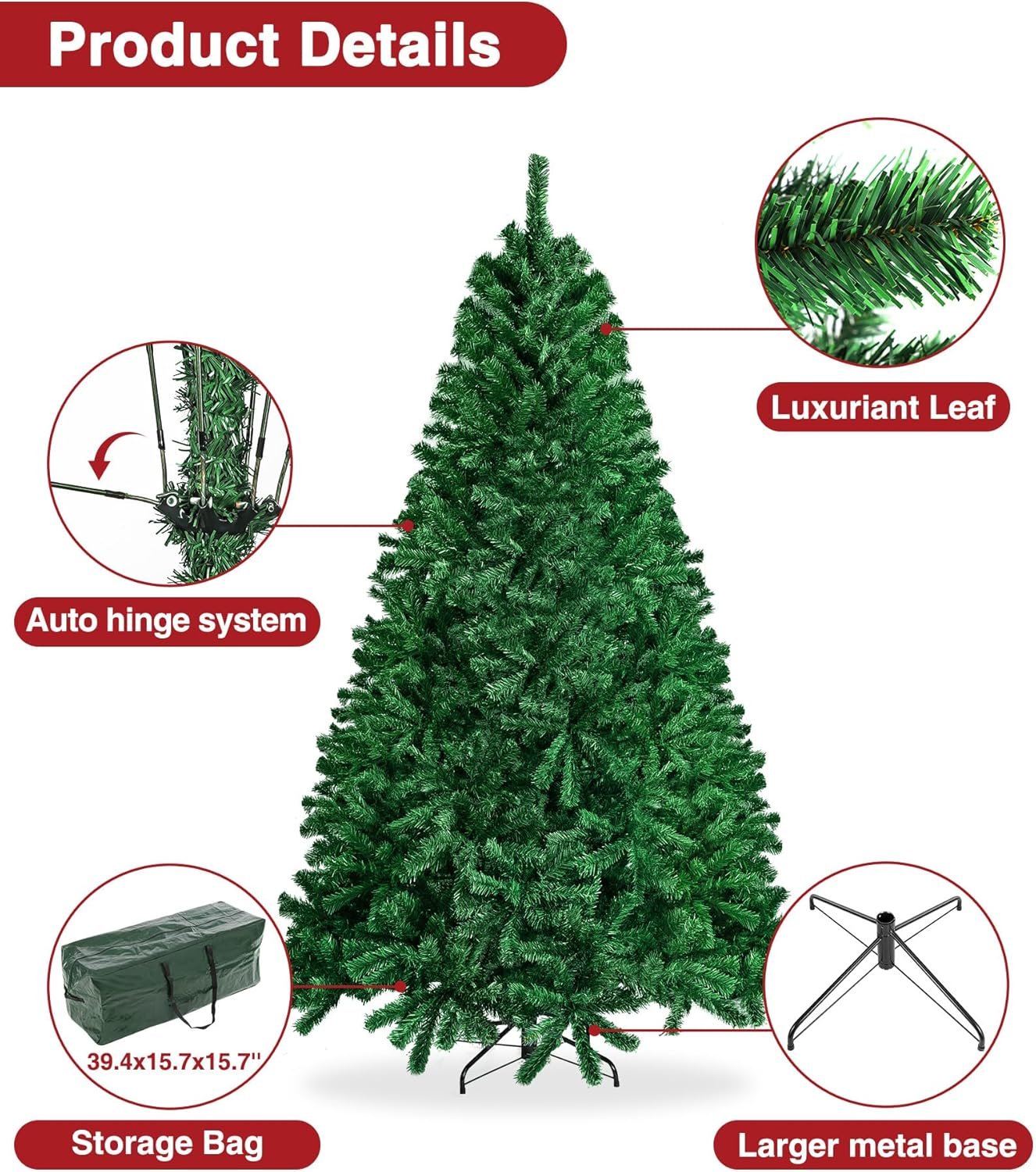 Product Details

Luxuriant Leaf

Auto hinge system

39.4x15.7x15.7''

Storage Bag

Larger metal base